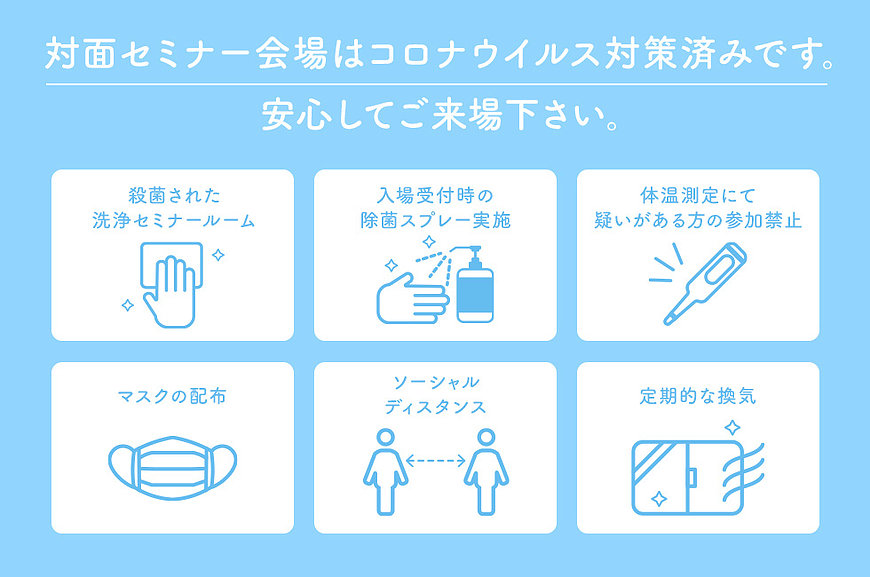 対面セミナー会場はコロナウイルス対策済みです。

安心してご来場下さい。

殺菌された
洗浄セミナールーム

入場受付時の
除菌スプレー実施

体温測定にて
疑いがある方の参加禁止

マスクの配布

ソーシャル
ディスタンス

定期的な換気